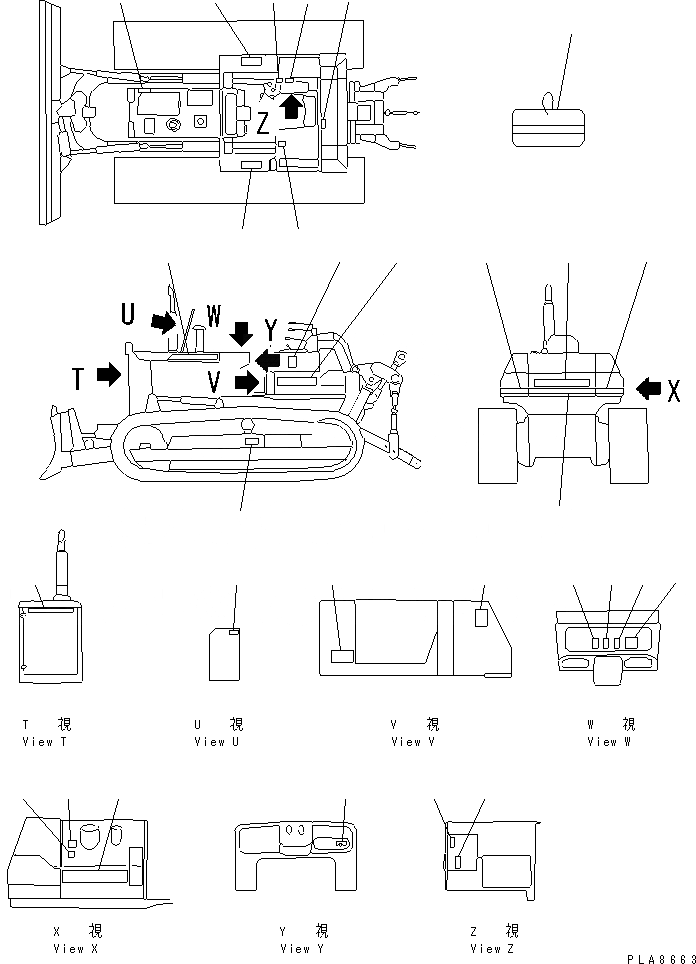 Z

U
W
Y
T
V

X

T 視
View T

U 視
View U

V 視
View V

W 視
View W

X 視
View X

Y 視
View Y

Z 視
View Z

PLA8663