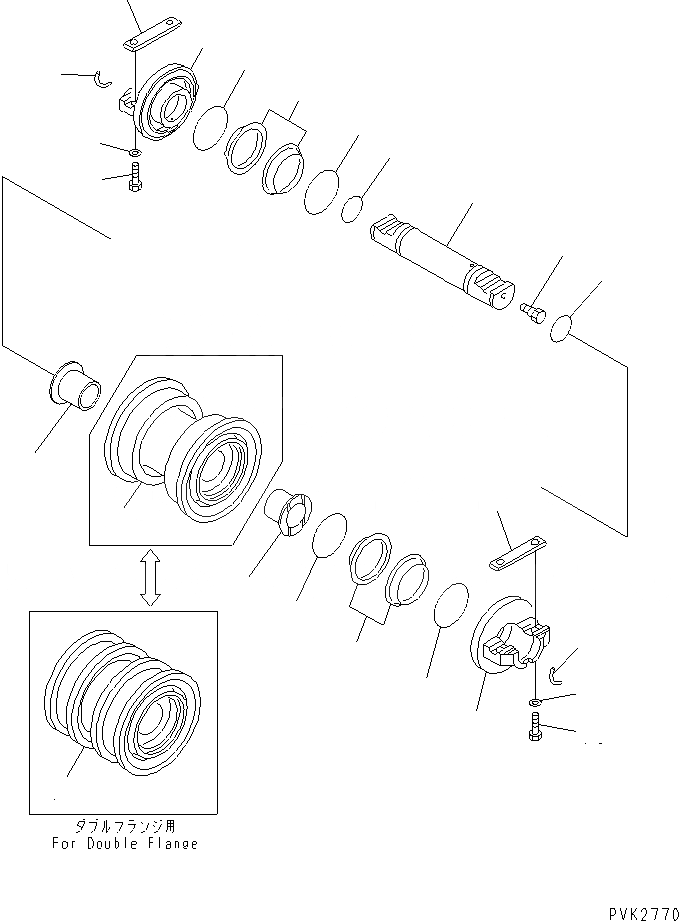 ダブルフランジ用
For Double Flange

PVK2770