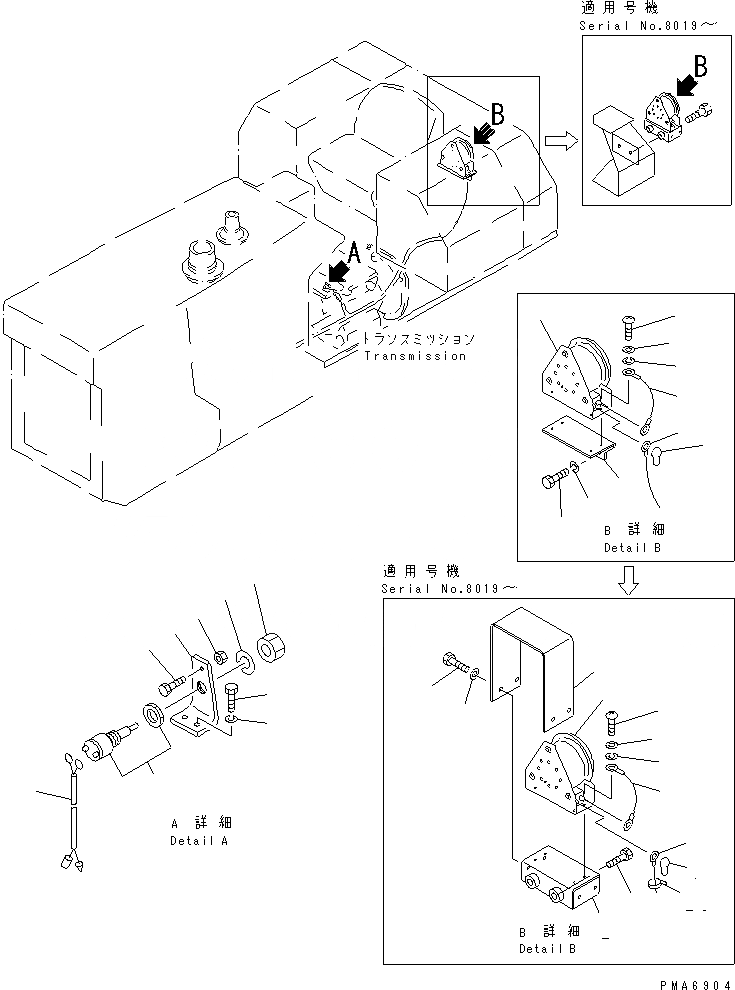 適用号機
Serial No.8019～

B

B

A

トランスミッション
Transmission

B 詳細
Detail B

適用号機
Serial No.8019～

A 詳細
Detail A

B 詳細
Detail B

PMA6904