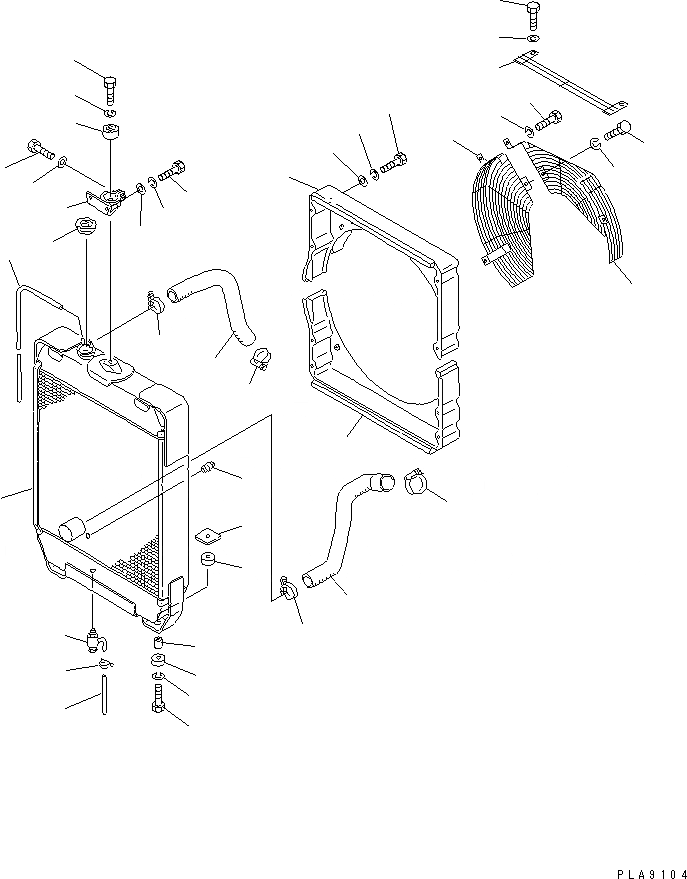 PLA9104