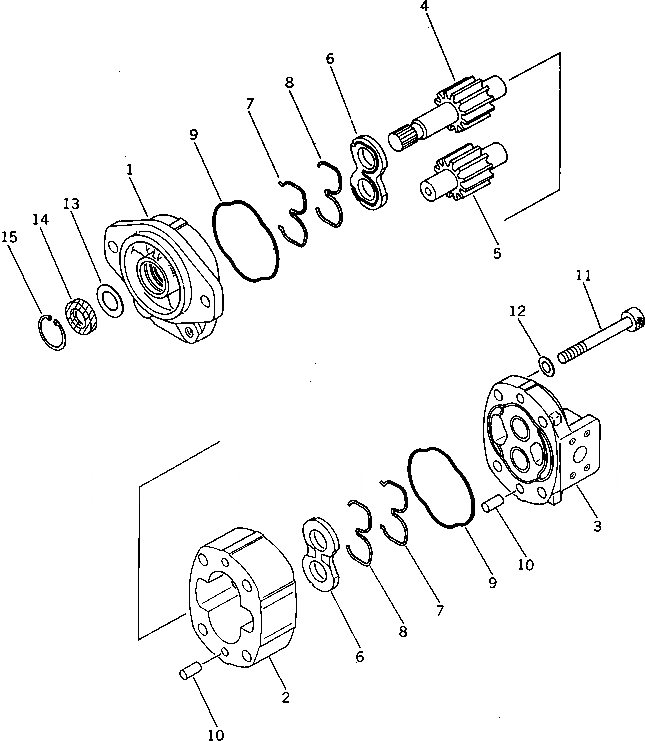 4
6
8
7
9
1
13
14
15
5
11
12
3
10
9
7
8
6
2
10