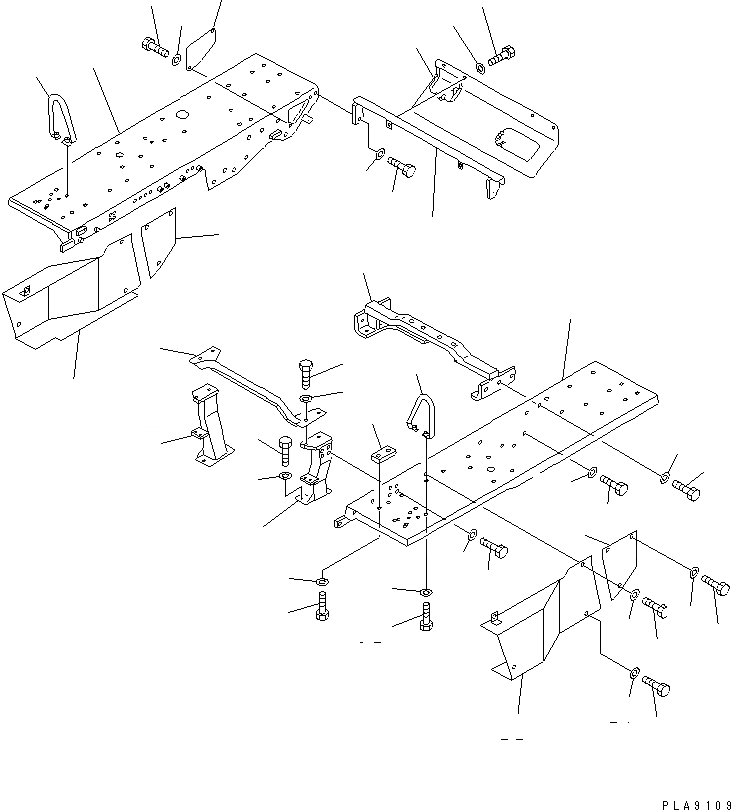 PLA3103