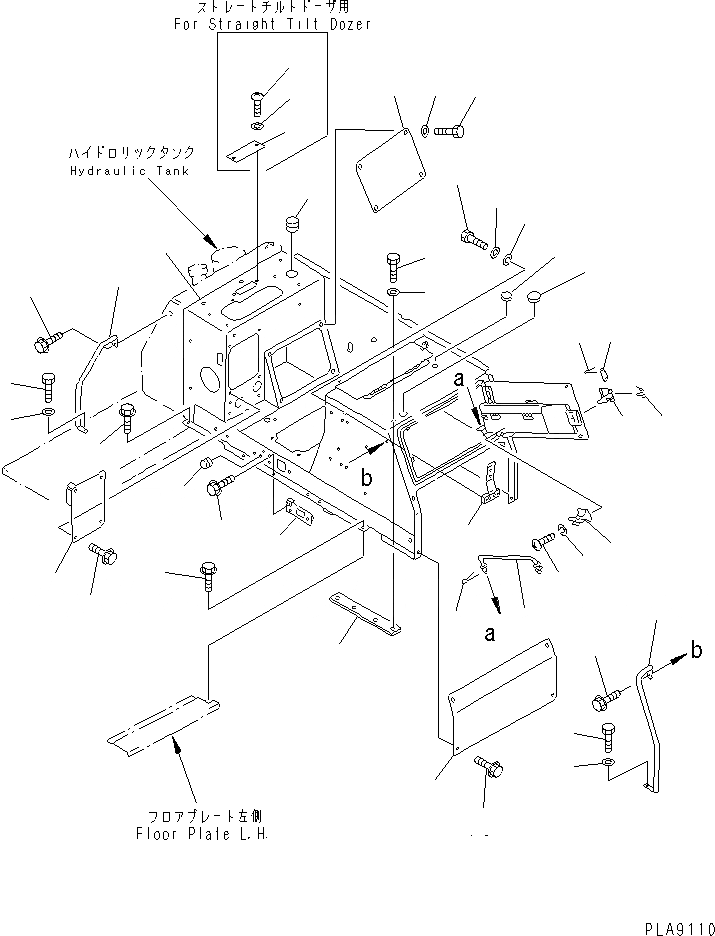 ストレートチルトドーザ用
For Straight Tilt Dozer

ハイドロリックタンク
Hydraulic Tank

a

b

a

b

フロアプレート左側
Floor Plate L.H.

PLA9110