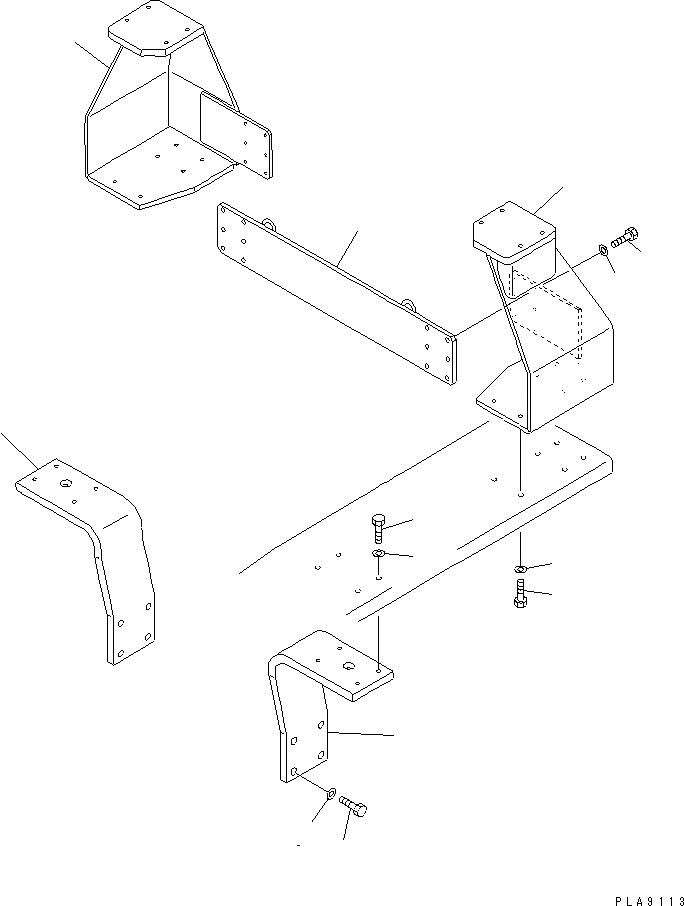 PLA9113