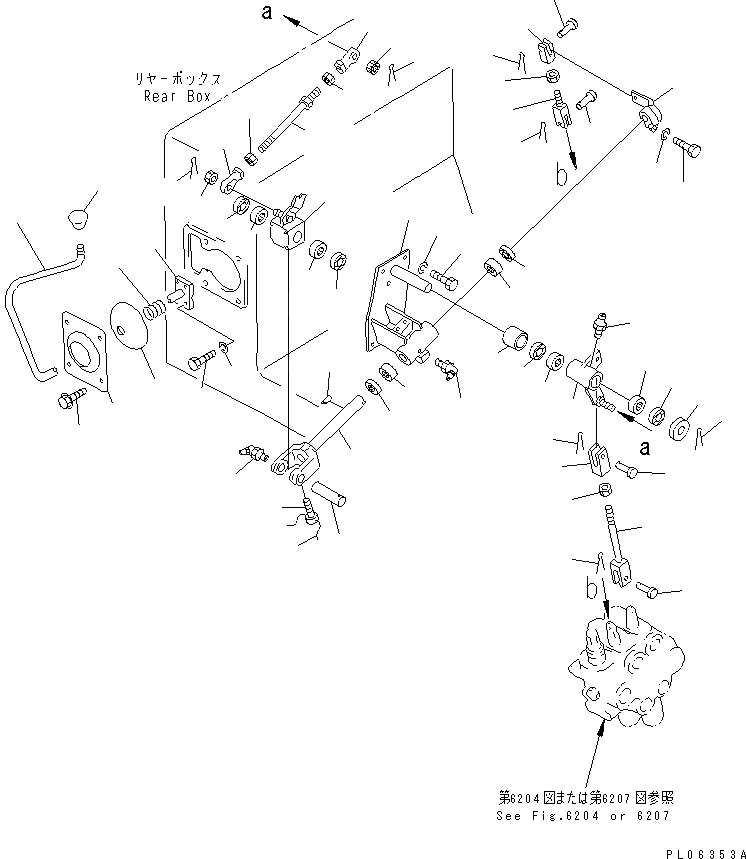 a

リヤーボックス
Rear Box

b

a

b

第6204図または第6207図参照
See Fig.6204 or 6207

PL06353A