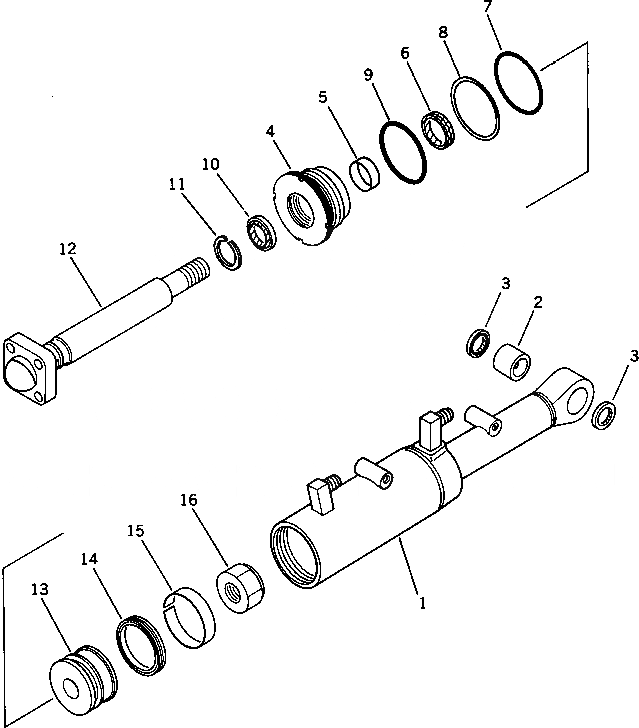 7
8
6
9
5
4
10
11
12
3
2
3
16
15
14
13
1