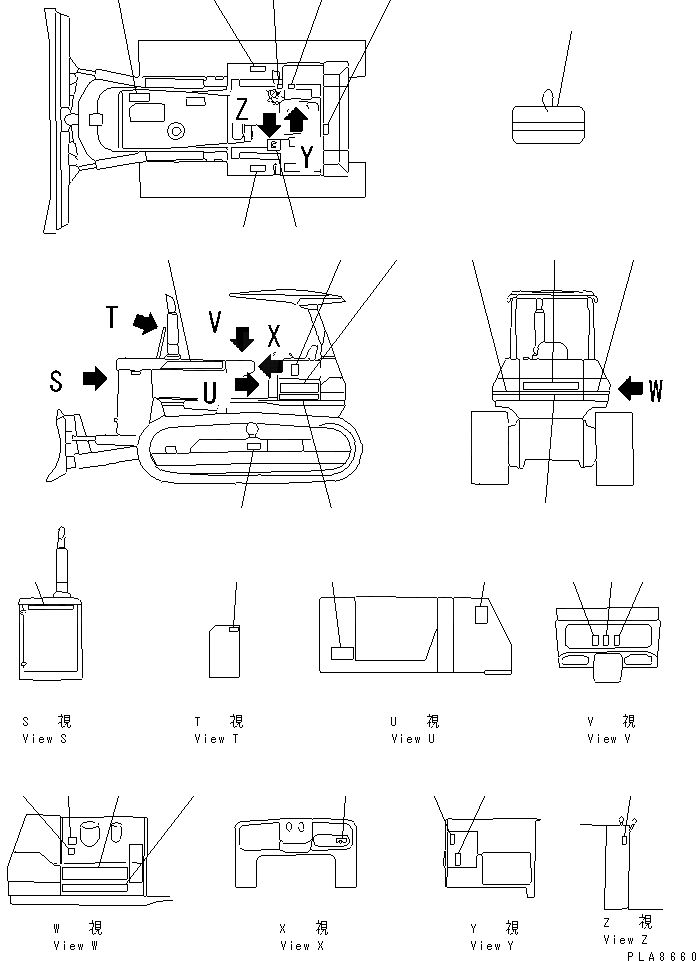 Z
Y
T
V
X
S
U
W

S 視
View S

T 視
View T

U 視
View U

V 視
View V

W 視
View W

X 視
View X

Y 視
View Y

Z 視
View Z

PLA8660