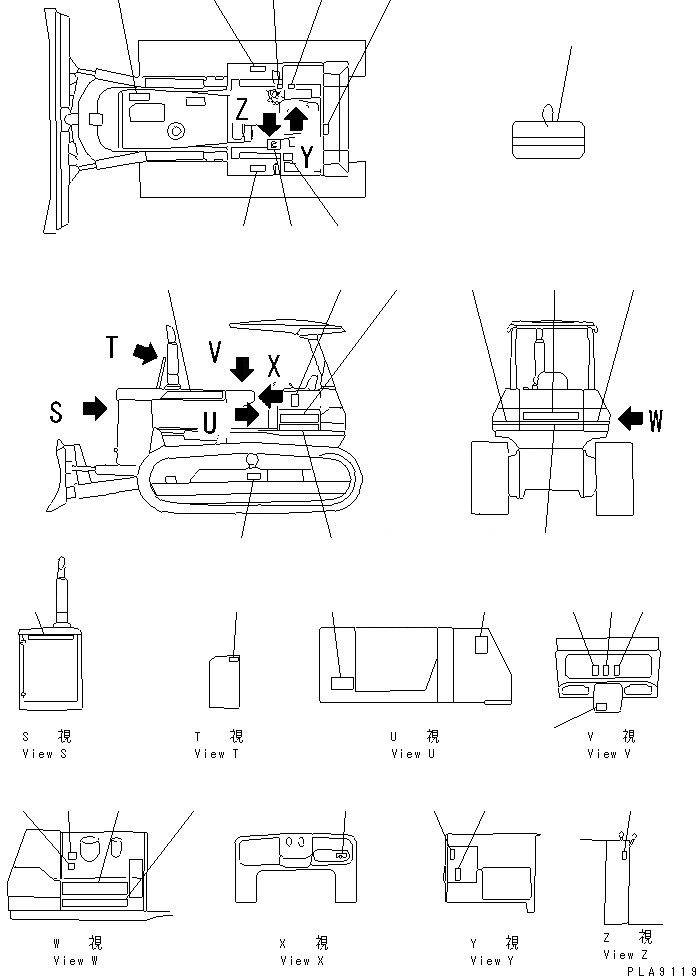 Z
Y
T
V
X
S
U
W

S 視
View S

T 視
View T

U 視
View U

V 視
View V

W 視
View W

X 視
View X

Y 視
View Y

Z 視
View Z

PLA9119