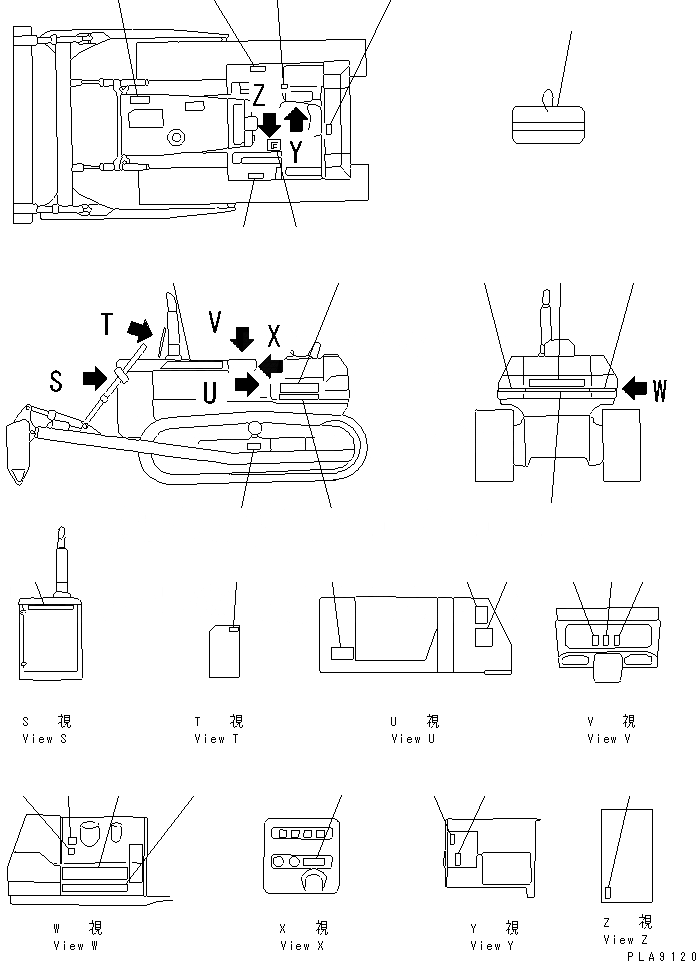 Z
Y

T
V
X
S
U
W

S 視
View S

T 視
View T

U 視
View U

V 視
View V

W 視
View W

X 視
View X

Y 視
View Y

Z 視
View Z

PLA9120