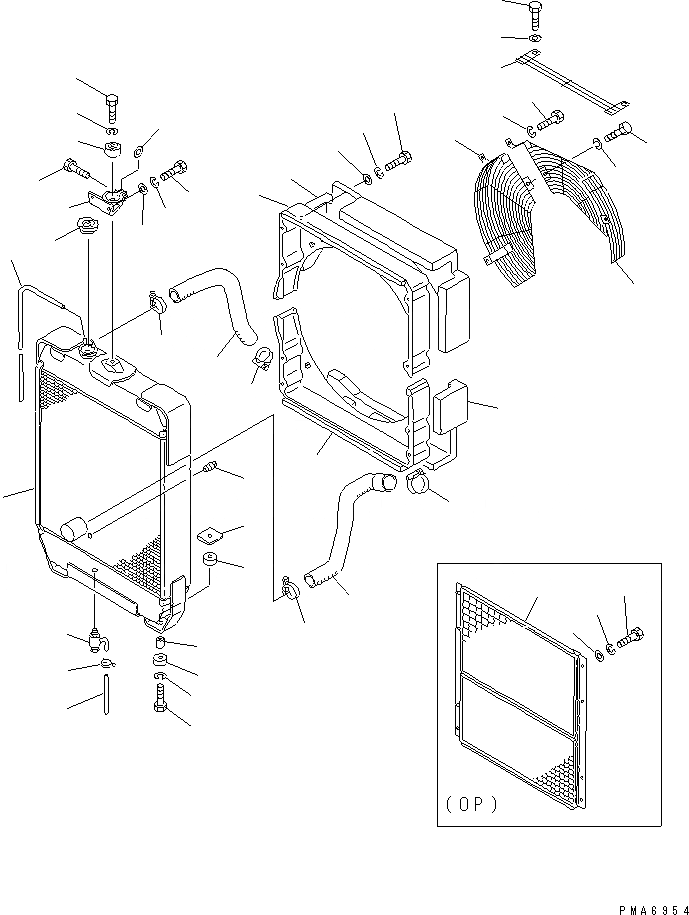 (OP)

PMA6954