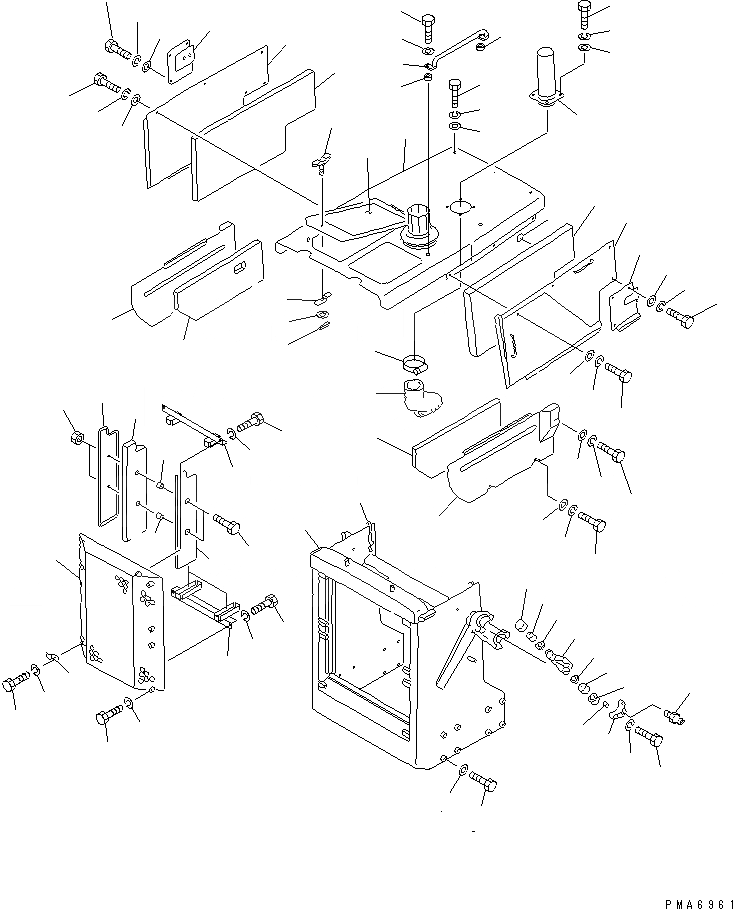 PMA6961