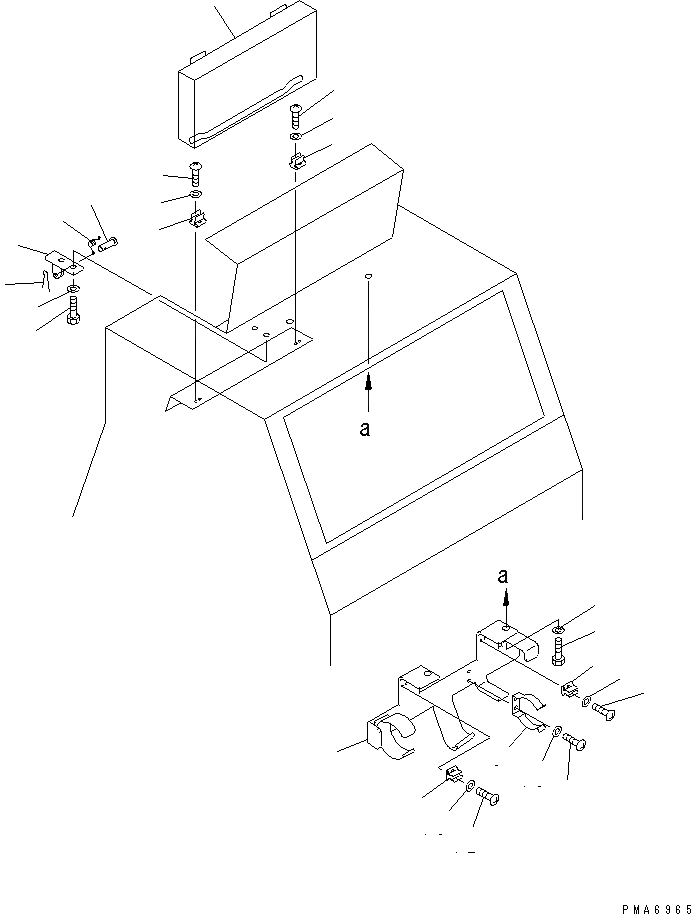 a

a

PMA6965