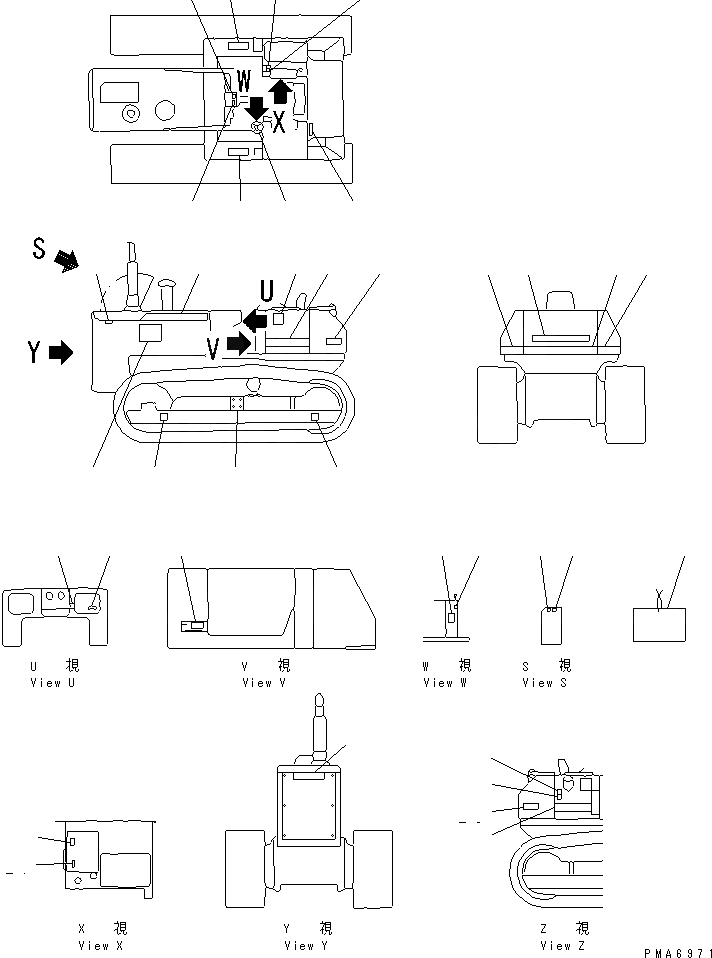 W
X
S
U
Y
V
U 視
View U
V 視
View V
W 視
View W
S 視
View S
X 視
View X
Y 視
View Y
Z 視
View Z
PMA6971