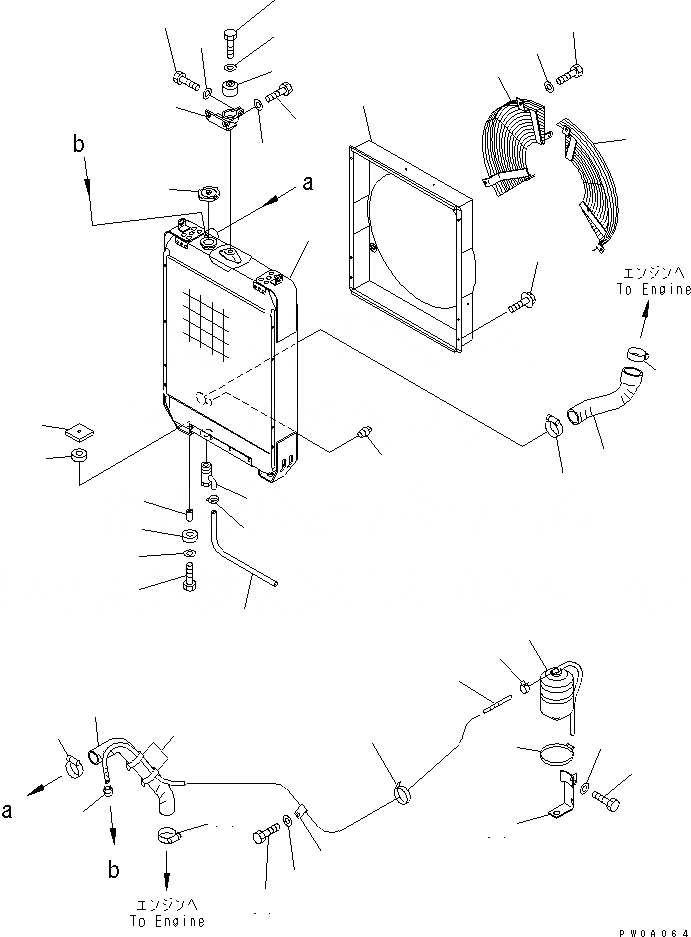 b
a
エンジンへ
To Engine
a
b
エンジンへ
To Engine
PW0A064