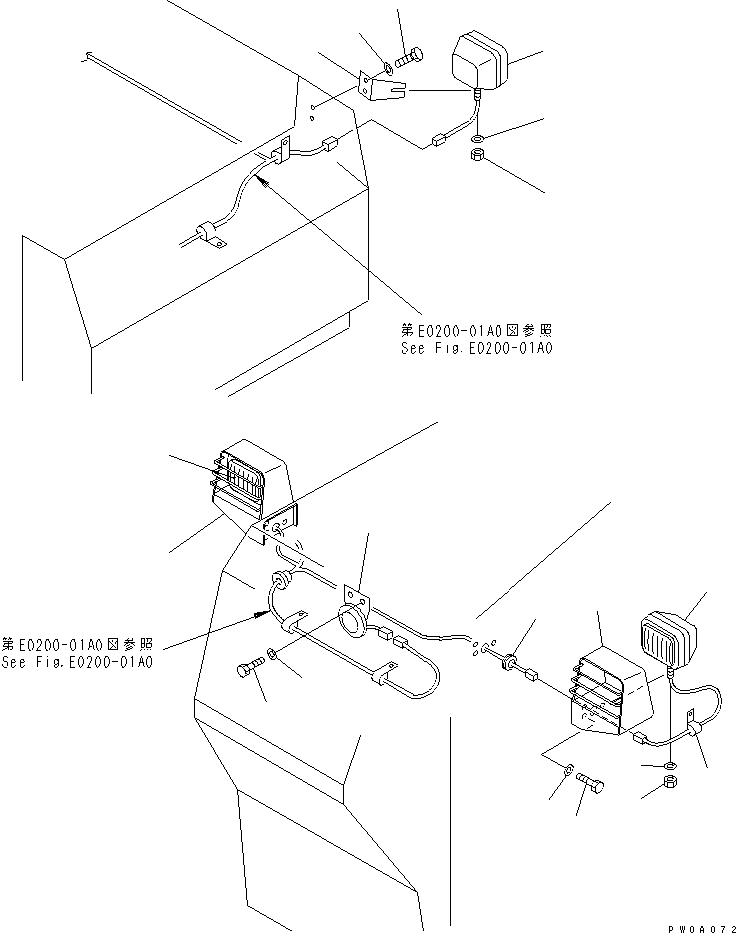 第E0200-01A0図参照
See Fig.E0200-01A0

第E0200-01A0図参照
See Fig.E0200-01A0

PW0A072