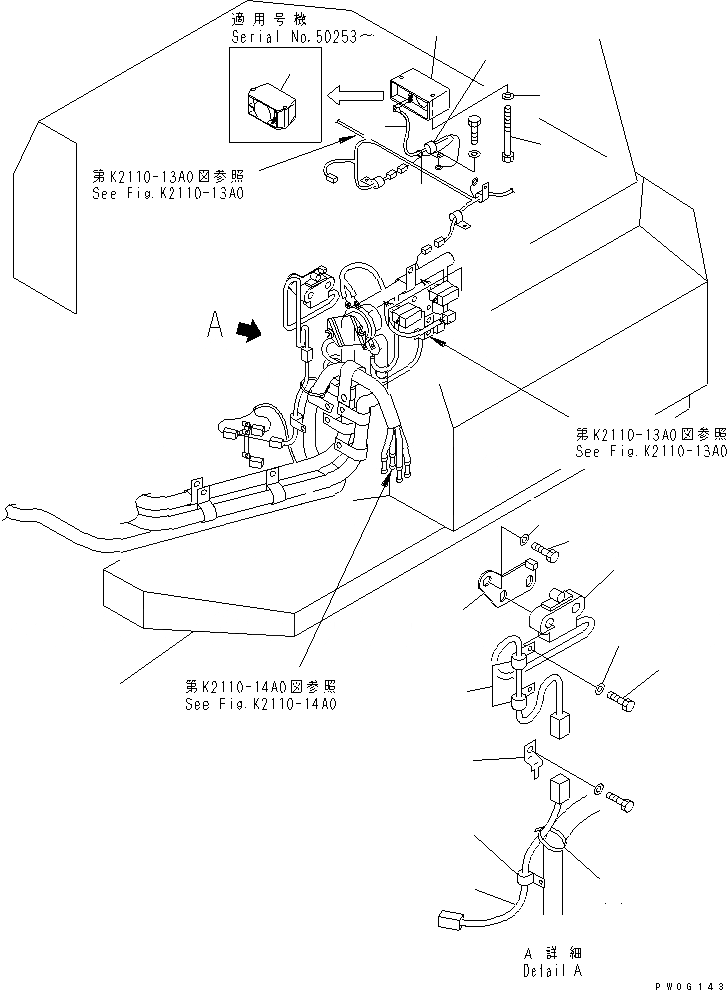 適用号機
Serial No.50253~

第K2110-13A0図参照
See Fig.K2110-13A0

A

第K2110-13A0図参照
See Fig.K2110-13A0

第K2110-14A0図参照
See Fig.K2110-14A0

A 詳細
Detail A

PW0G143