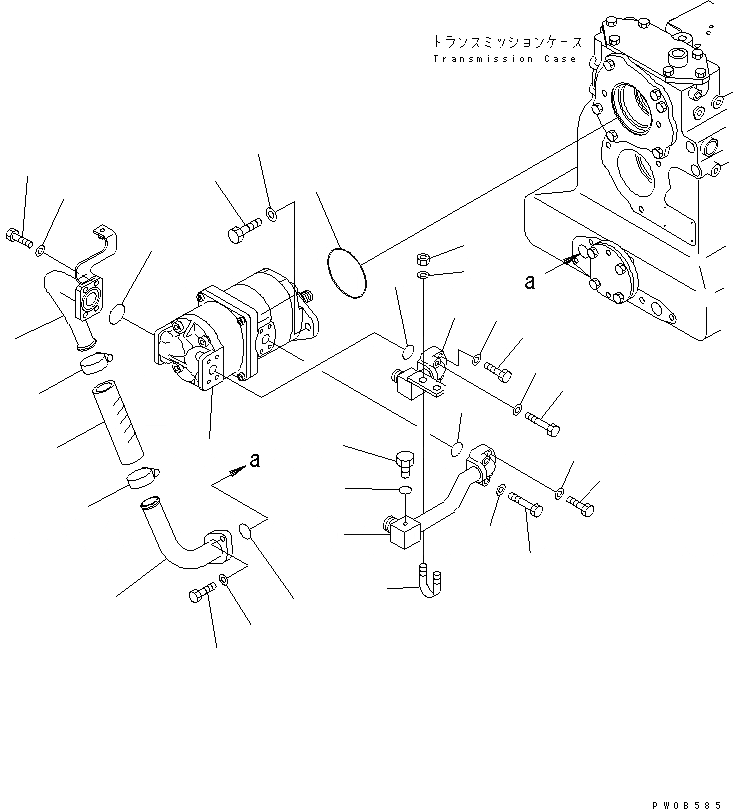 トランスミッションケース
Transmission Case

a

a

PW0B585