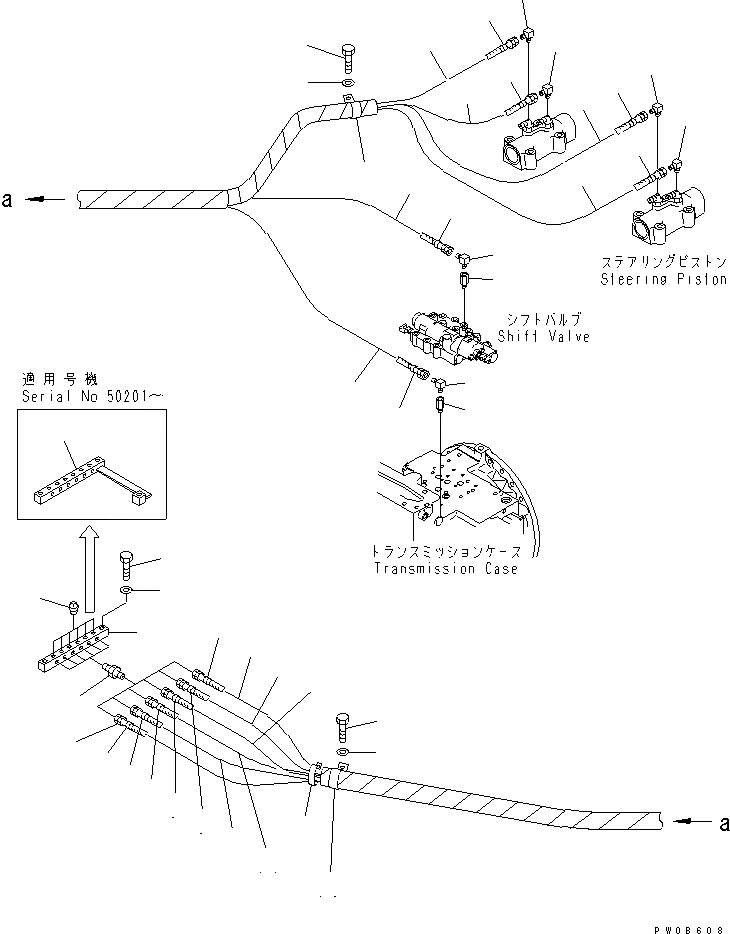 a

ステアリングピストン
Steering Piston

シフトバルブ
Shift Valve

適用号機
Serial No 50201～

トランスミッションケース
Transmission Case

a

PW08608