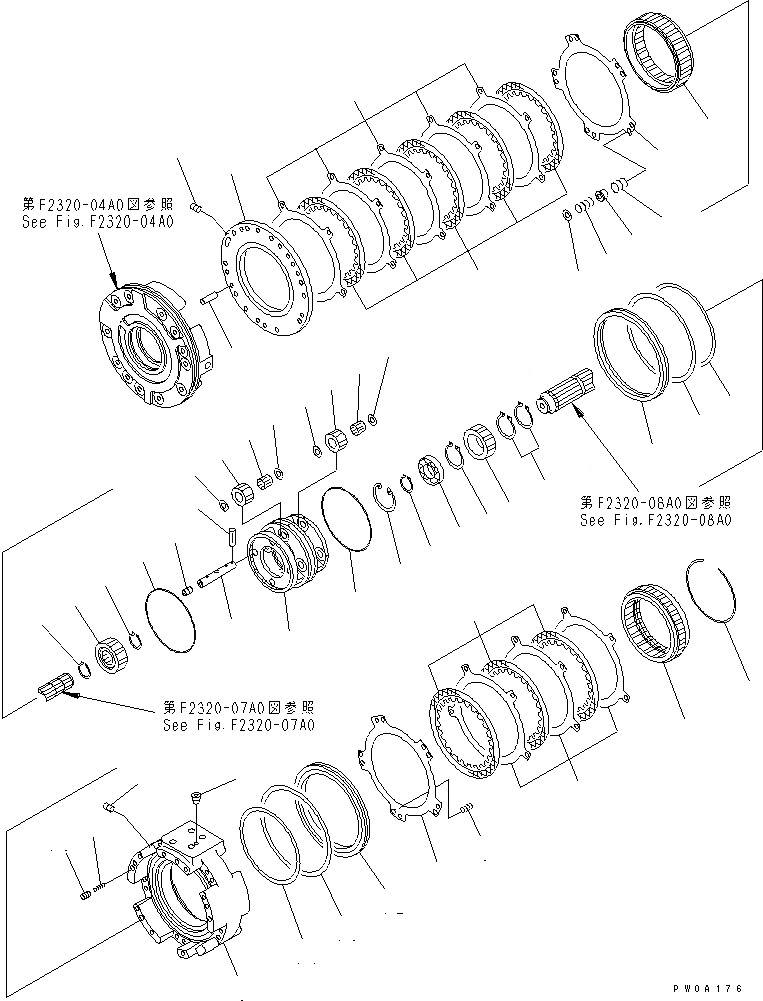 第F2320-04A0図参照
See Fig.F2320-04A0

第F2320-08A0図参照
See Fig.F2320-08A0

第F2320-07A0図参照
See Fig.F2320-07A0

PW0A176