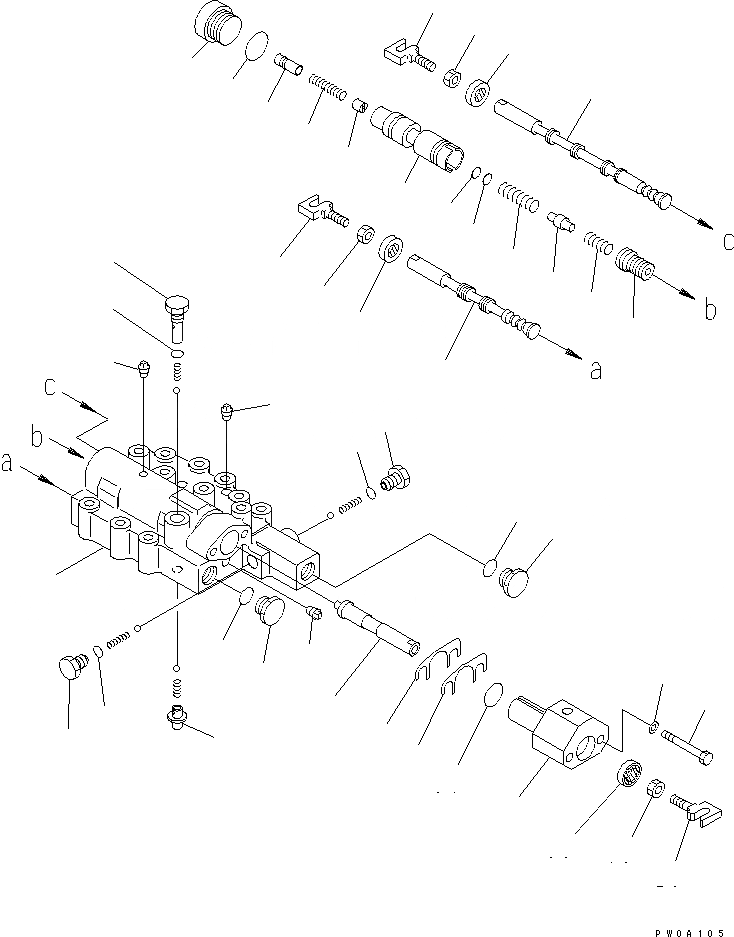 c
b
a
c
b
a
PW0A105