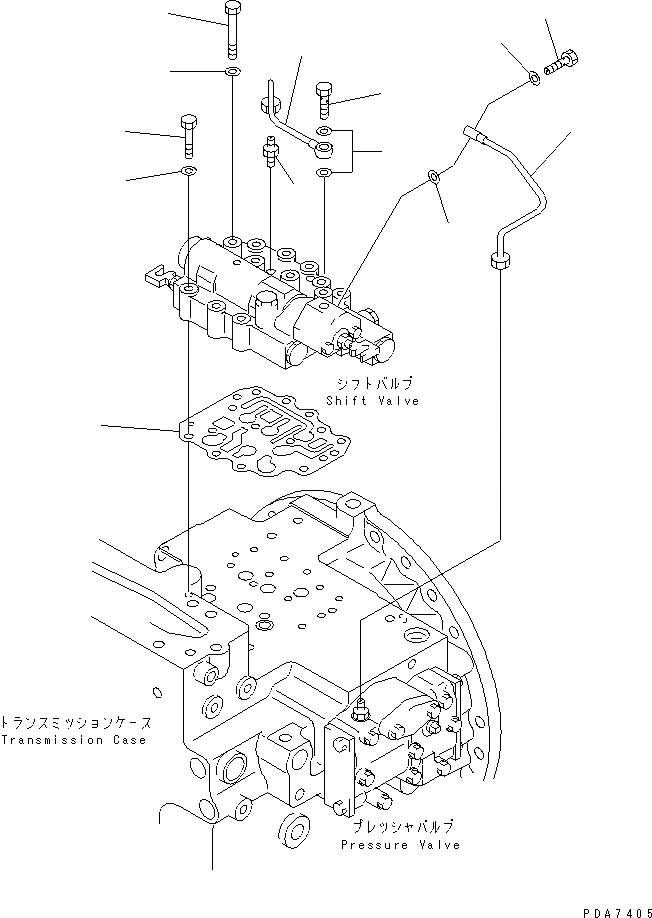 シフトバルブ
Shift Valve

トランスミッションケース
Transmission Case

プレッシャバルブ
Pressure Valve

PDA7405