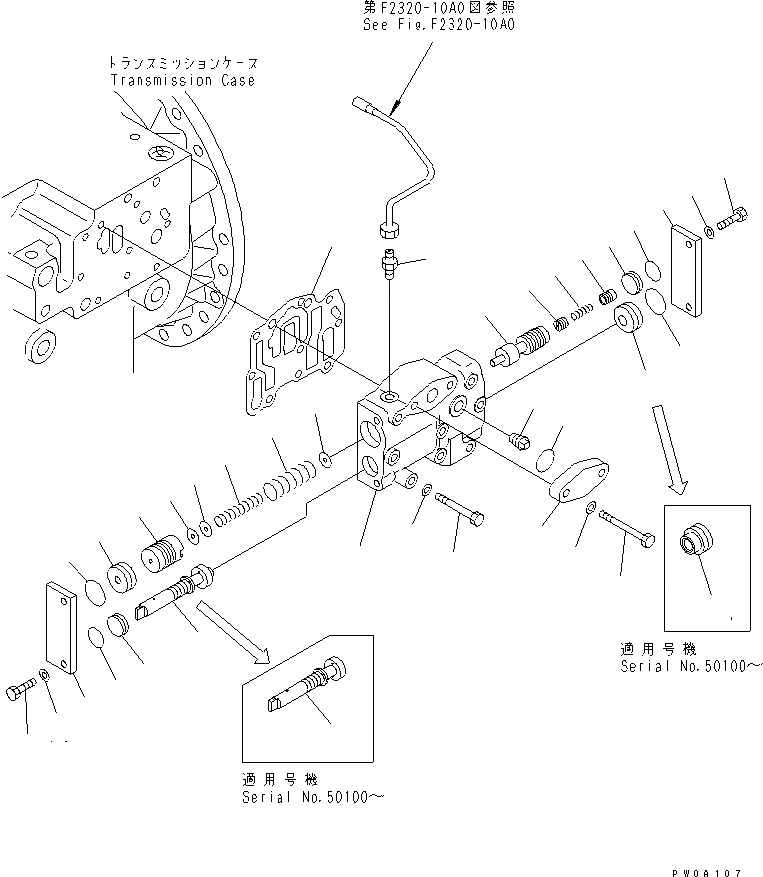 第F2320-10A0図参照
See Fig.F2320-10A0

トランスミッションケース
Transmission Case

適用号機
Serial No.50100~

適用号機
Serial No.50100~

PW0A107