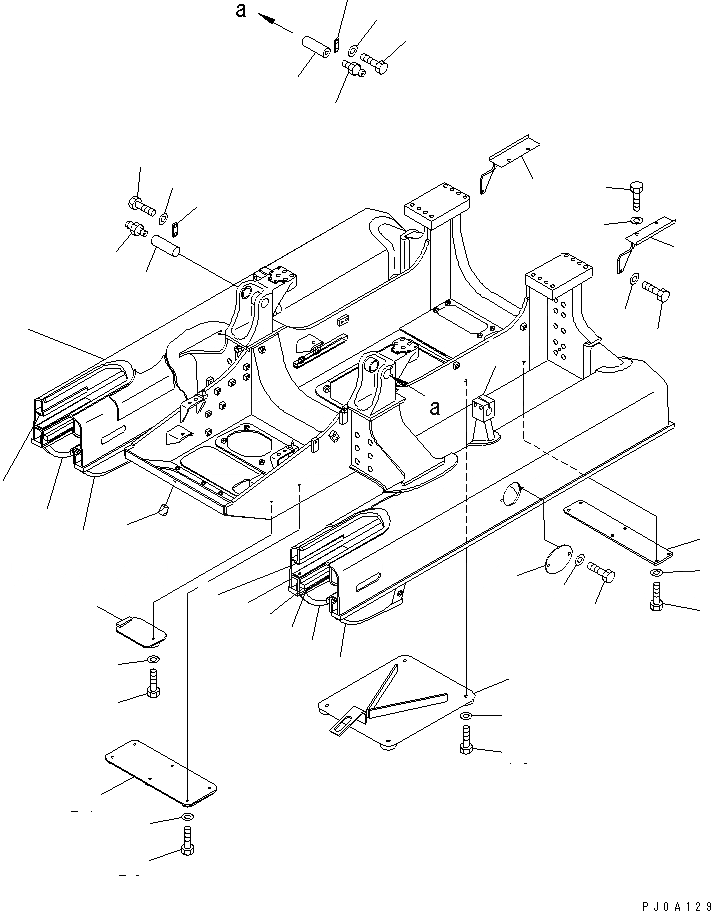 a

a

PJ0A129