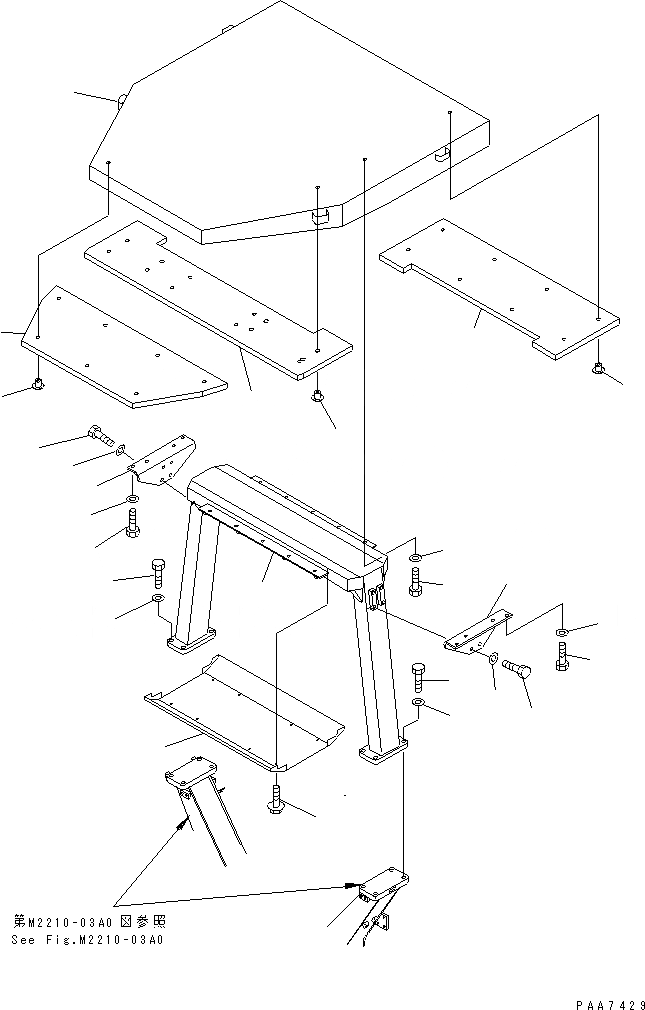 第M2210-03A0 図参照
See Fig.M2210-03A0

PAA7429