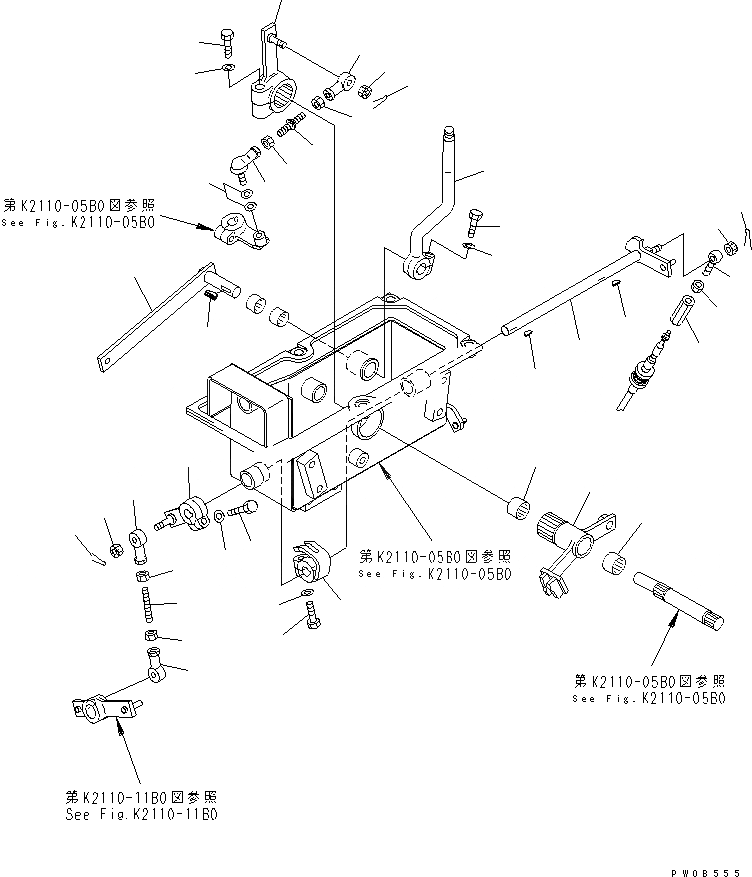 第K2110-05B0図参照
See Fig.K2110-05B0

第K2110-05B0図参照
See Fig.K2110-05B0

第K2110-05B0図参照
See Fig.K2110-05B0

第K2110-11B0図参照
See Fig.K2110-11B0

PW08555