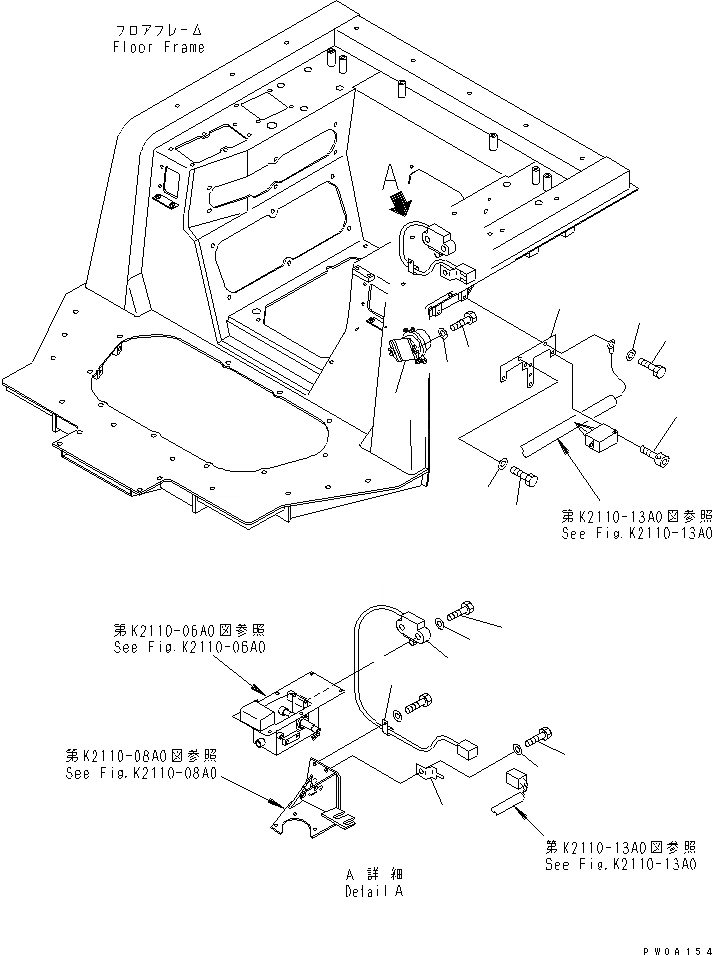 フロアフレーム
Floor Frame

A

第K2110-13A0図参照
See Fig.K2110-13A0

第K2110-06A0図参照
See Fig.K2110-06A0

第K2110-08A0図参照
See Fig.K2110-08A0

第K2110-13A0図参照
See Fig.K2110-13A0

A 詳細
Detail A

PW0A154