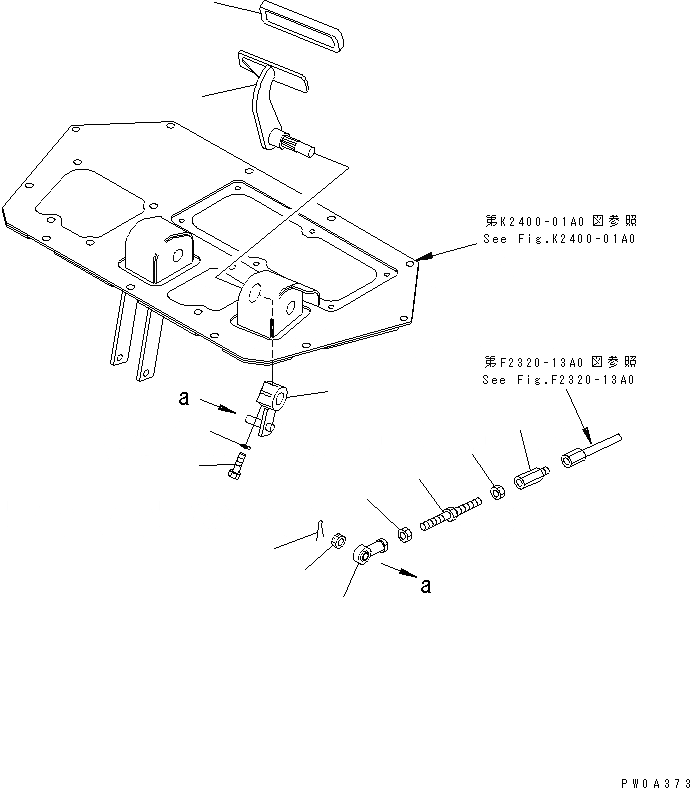 第K2400-01A0 図参照
See Fig.K2400-01A0

第F2320-13A0 図参照
See Fig.F2320-13A0

a

a

PW0A373