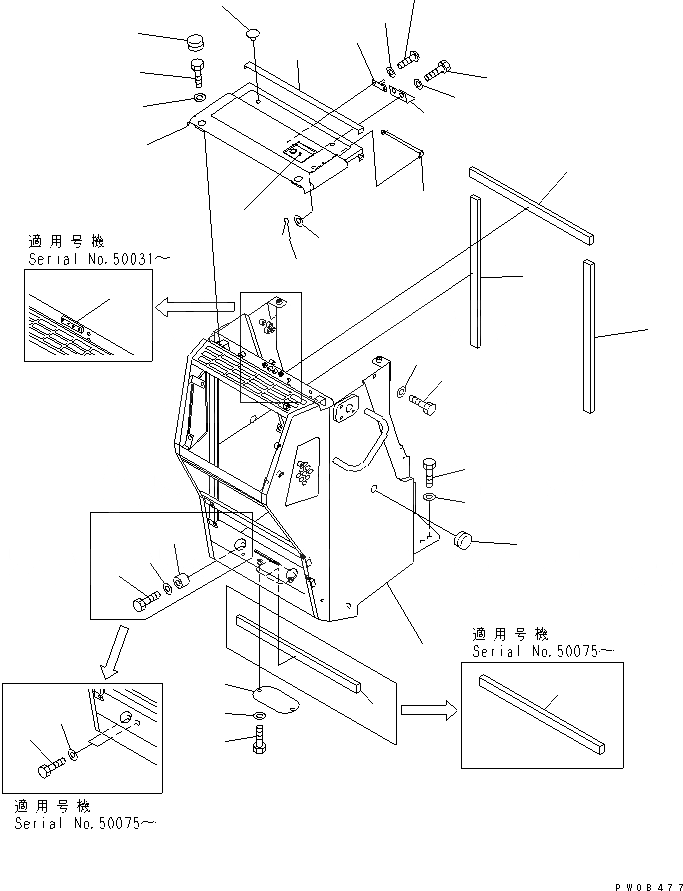 適用号機
Serial No.50031~

適用号機
Serial No.50075~

適用号機
Serial No.50075~

PW08477