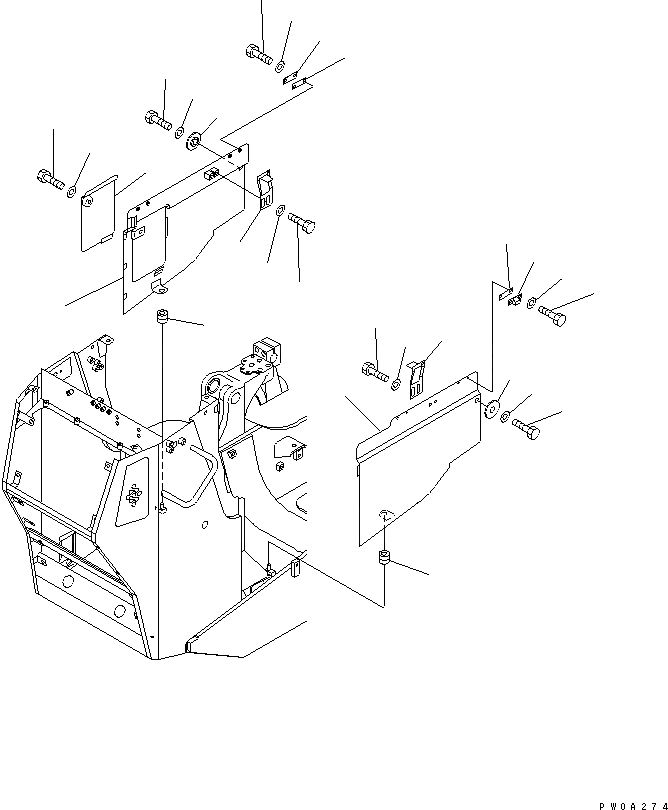 PW0A274