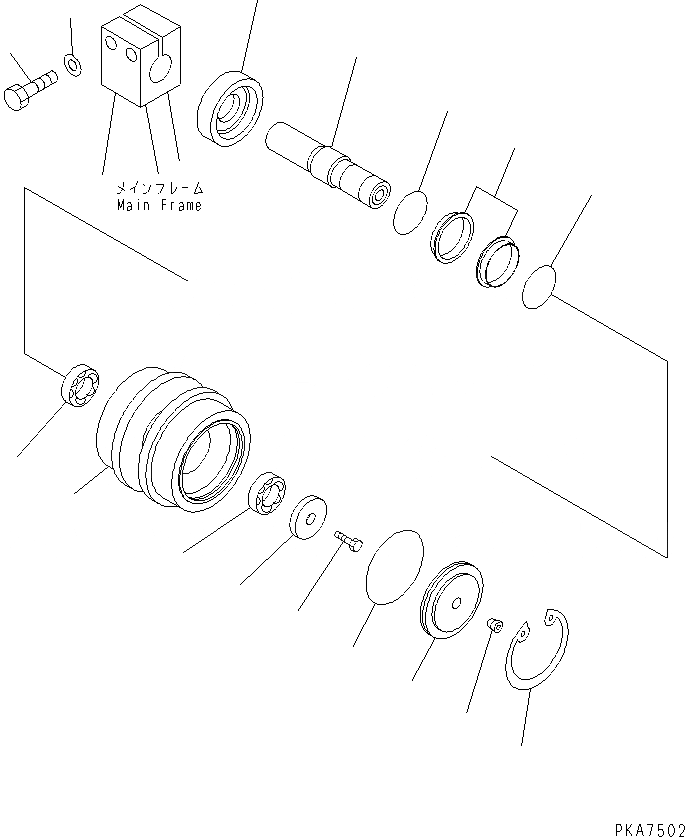 メインフレーム
Main Frame

PKA7502