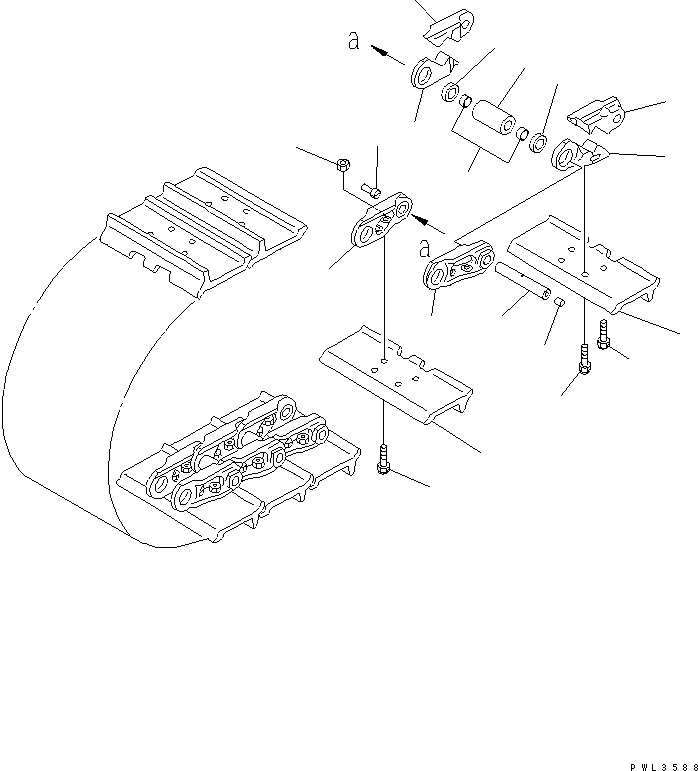 a

a

PWL3588