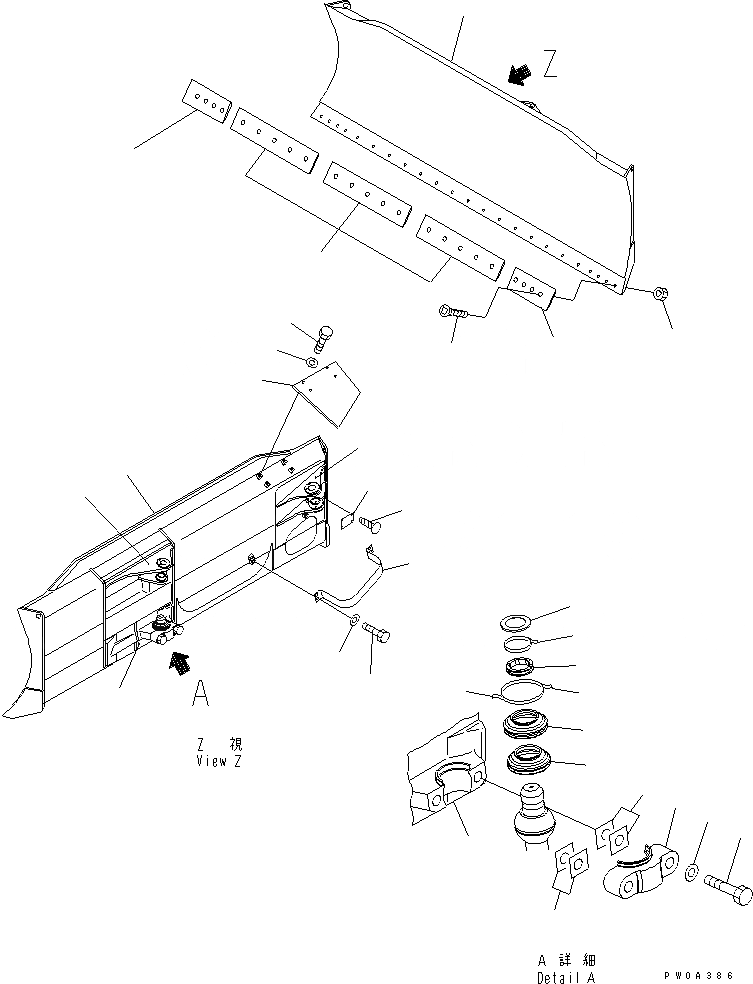 Z

A

Z 視
View Z

A 詳細
Detail A

PW0A386