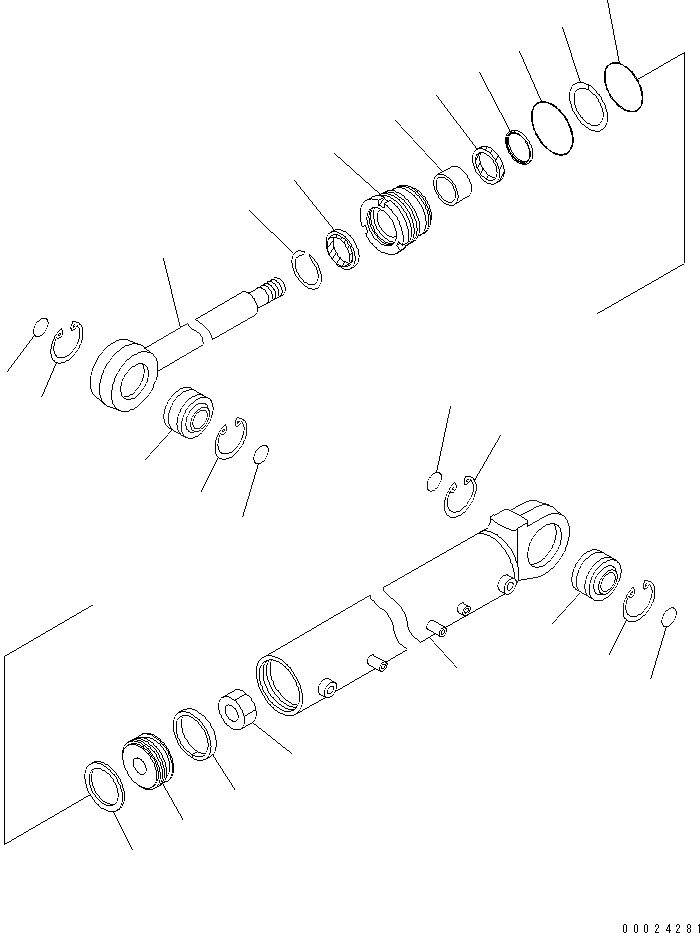 00024281