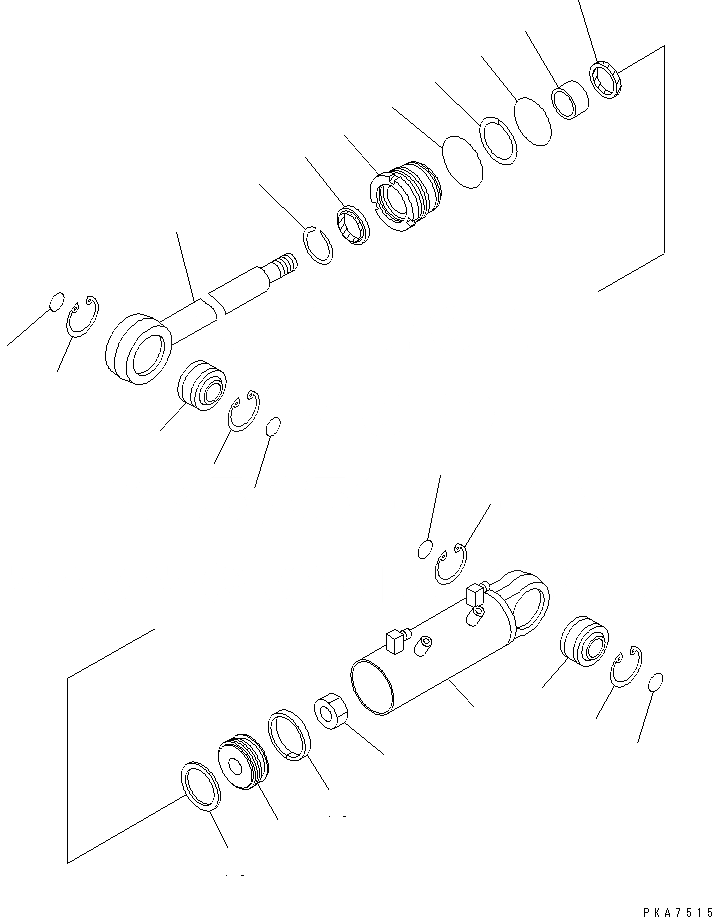 PKA7515