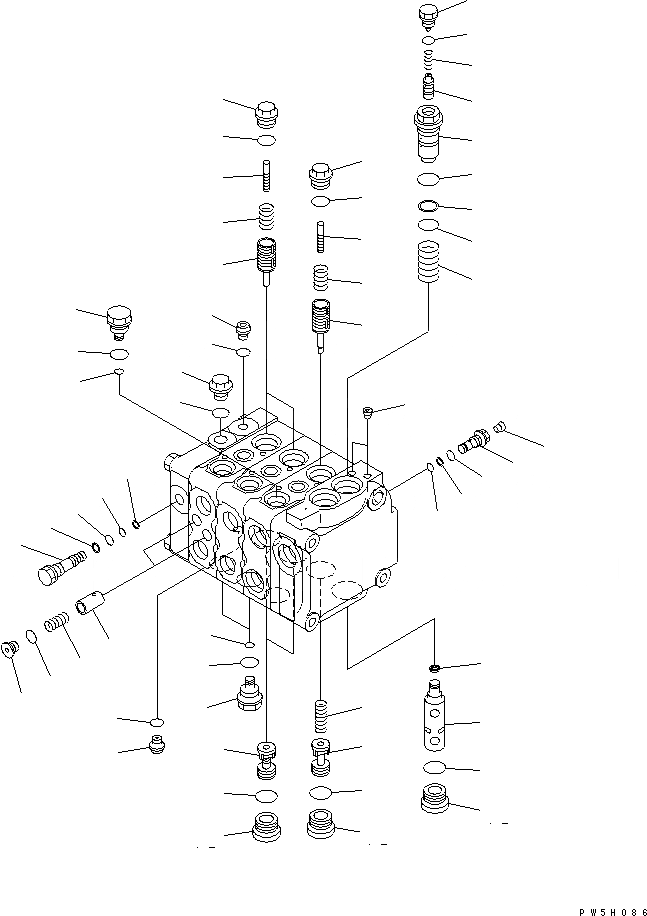 PW5H086