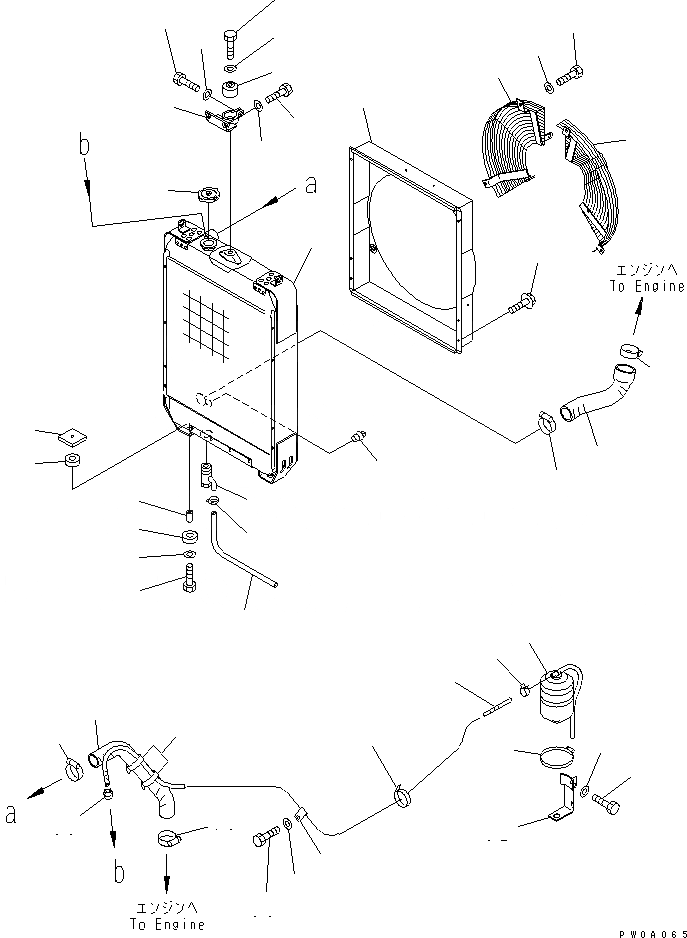 b

a

エンジンへ
To Engine

a

b

エンジンへ
To Engine

PW0A065