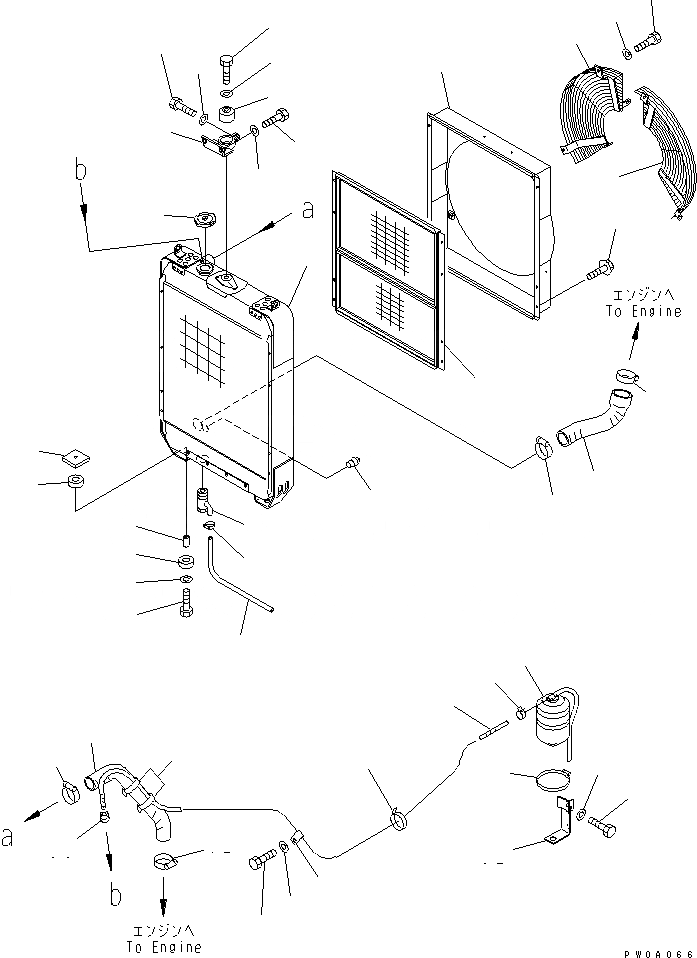 b

a

エンジンへ
To Engine

a

b

エンジンへ
To Engine

PW0A066