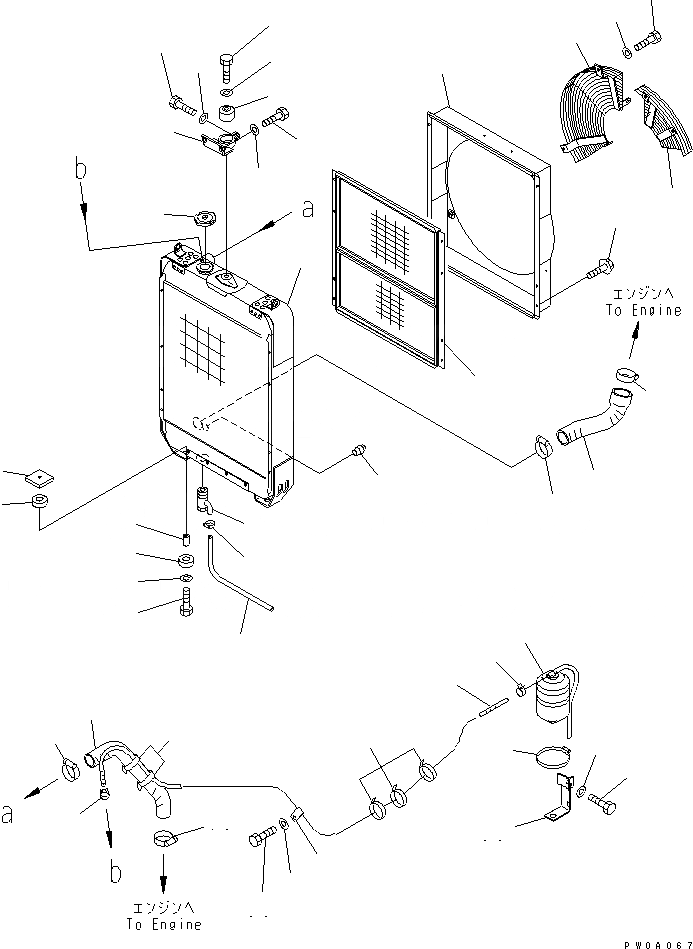 b

a

エンジンへ
To Engine

a

b

エンジンへ
To Engine

PW0A067