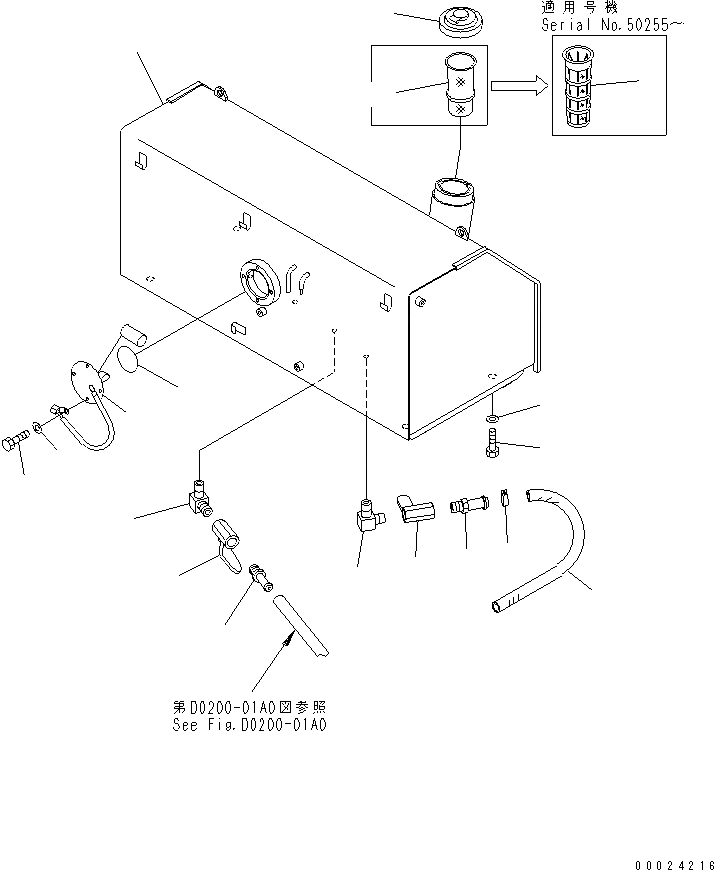 適用号機
Serial No.50255～

※

※

第D0200-01A0図参照
See Fig.D0200-01A0

00024216