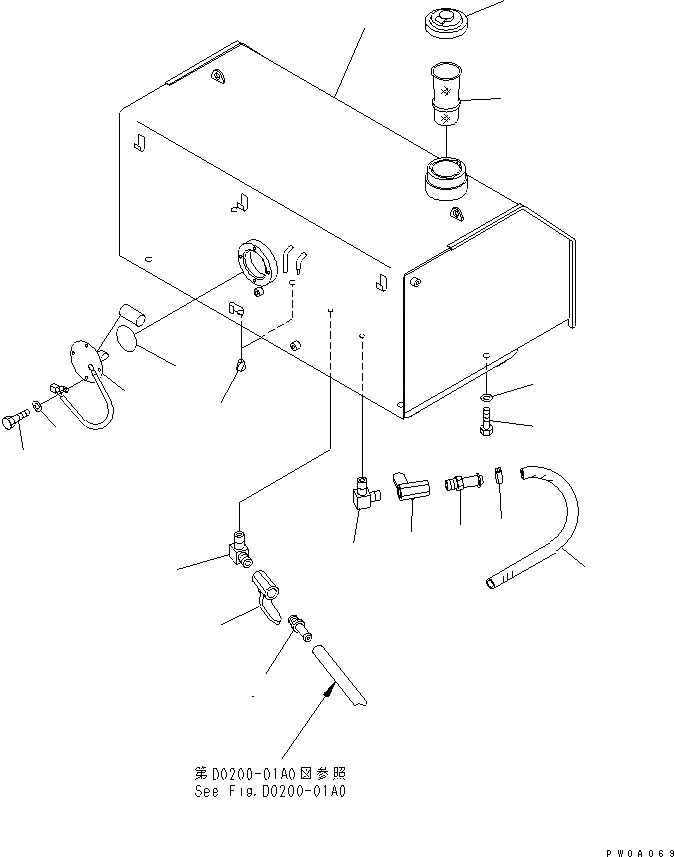 第D0200-01A0図参照
See Fig.D0200-01A0

PW0A069