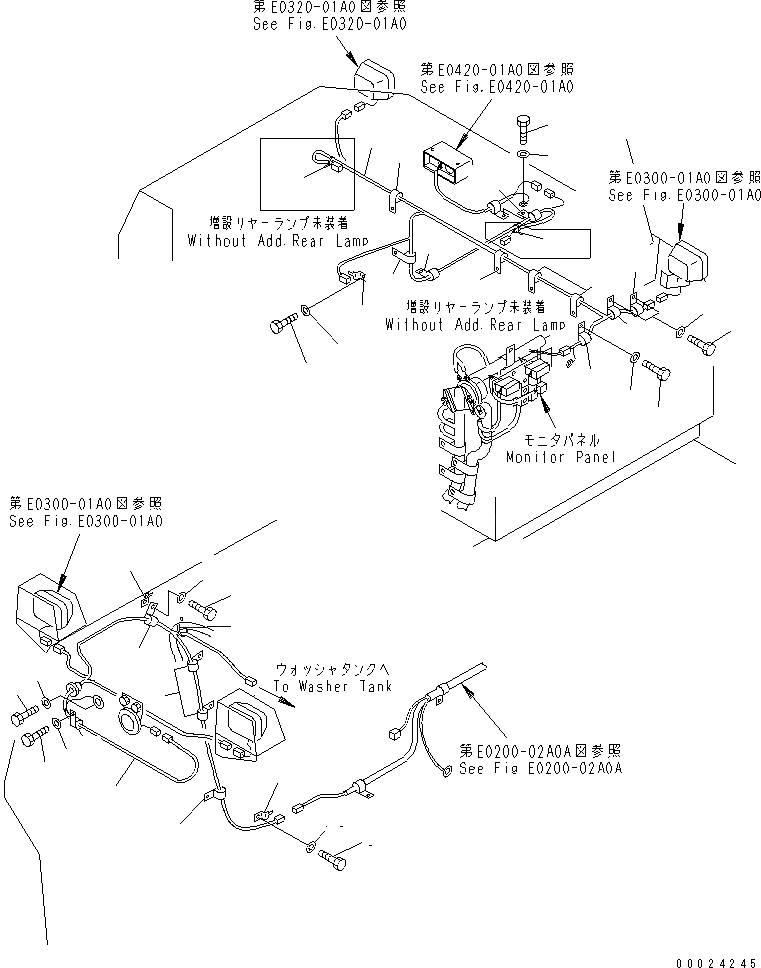 第E0320-01A0図参照
See Fig.E0320-01A0

第E0420-01A0図参照
See Fig.E0420-01A0

第E0300-01A0図参照
See Fig.E0300-01A0

増設リヤーランプ未装着
Without Add.Rear Lamp

増設リヤーランプ未装着
Without Add.Rear Lamp

モニタパネル
Monitor Panel

第E0300-01A0図参照
See Fig.E0300-01A0

ウォッシャタンクへ
To Washer Tank

第E0200-02A0A図参照
See Fig E0200-02A0A

00024245