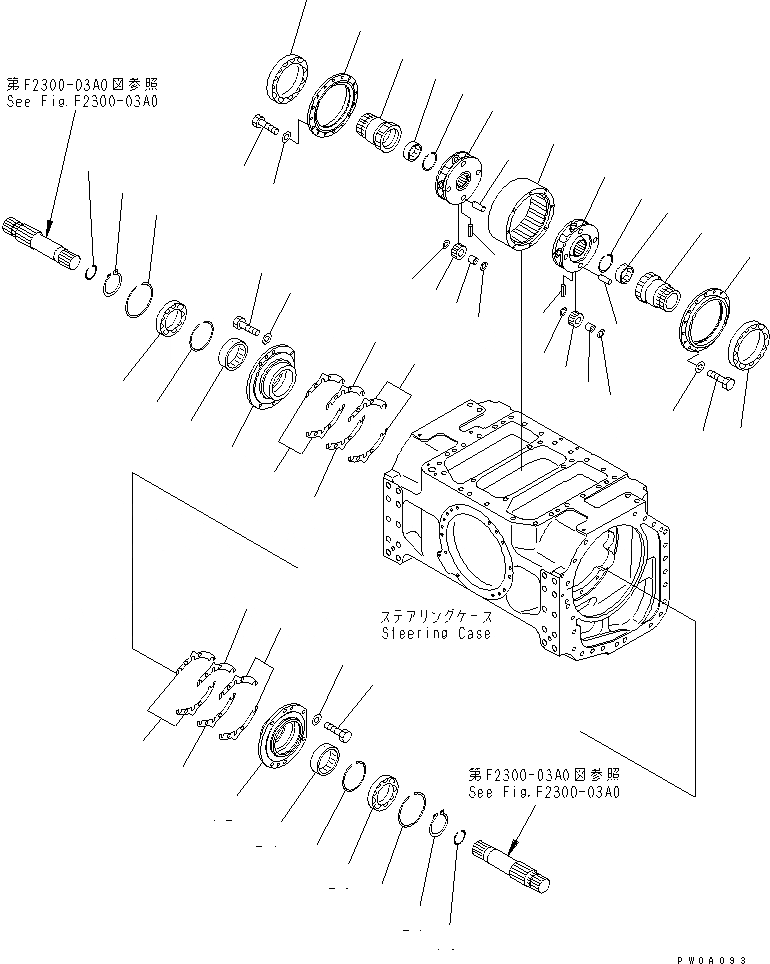 第F2300-03A0図参照
See Fig.F2300-03A0

ステアリングケース
Steering Case

第F2300-03A0図参照
See Fig.F2300-03A0

PW0A093