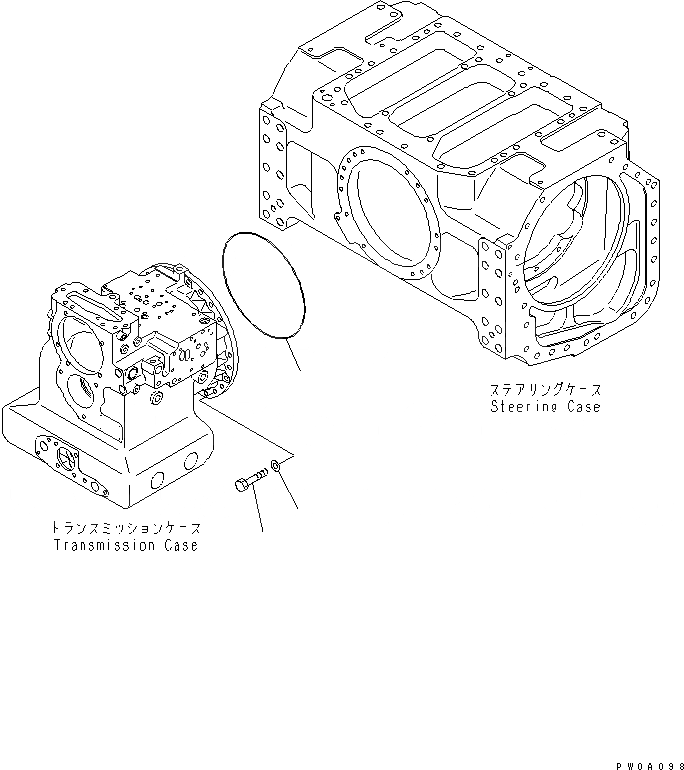 ステアリングケース
Steering Case

トランスミッションケース
Transmission Case

PW0A098