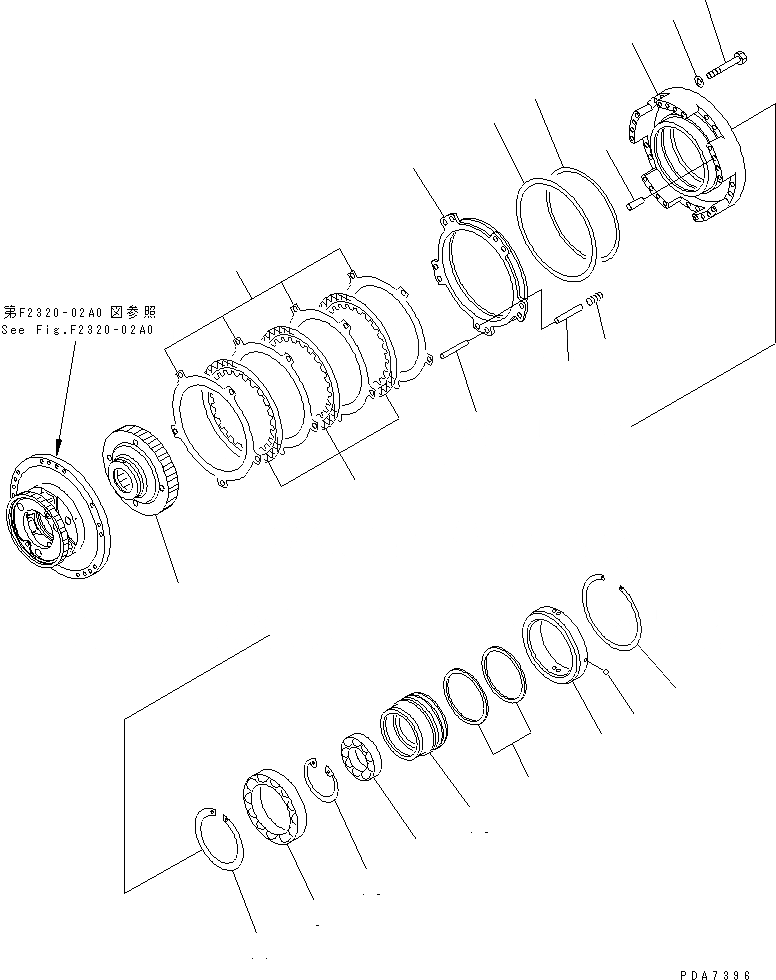 第F2320-02A0 図参照
See Fig.F2320-02A0

PDA7396