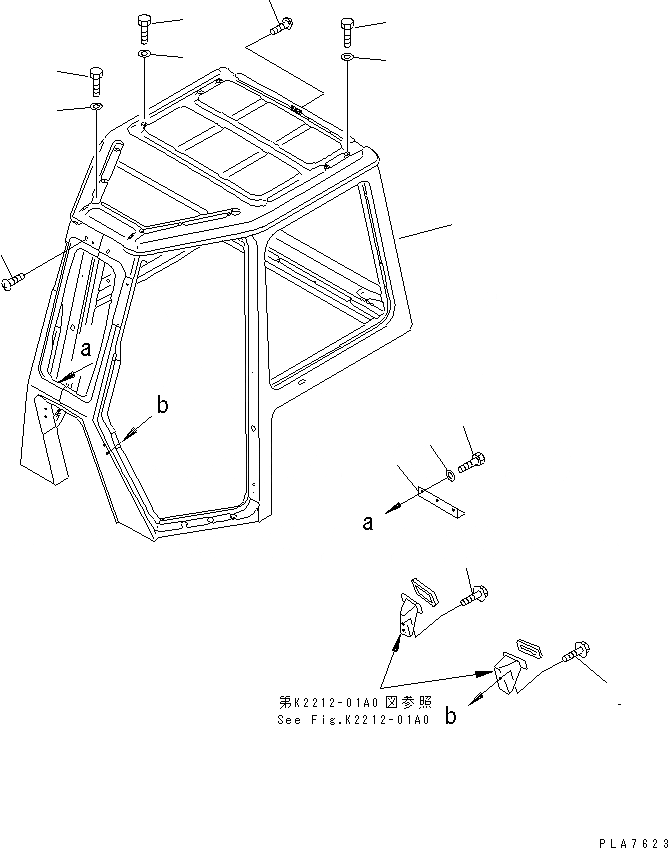 a

b

a

第K2212-01A0 図参照
See Fig.K2212-01A0

b

PLA7623