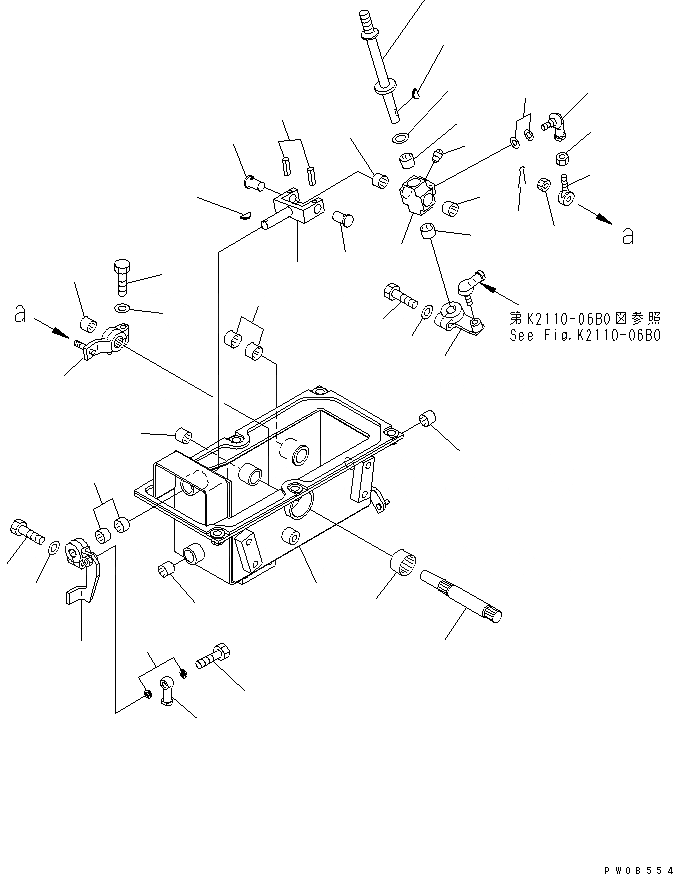 a

a

第K2110-06B0図参照
See Fig.K2110-06B0

PW08554